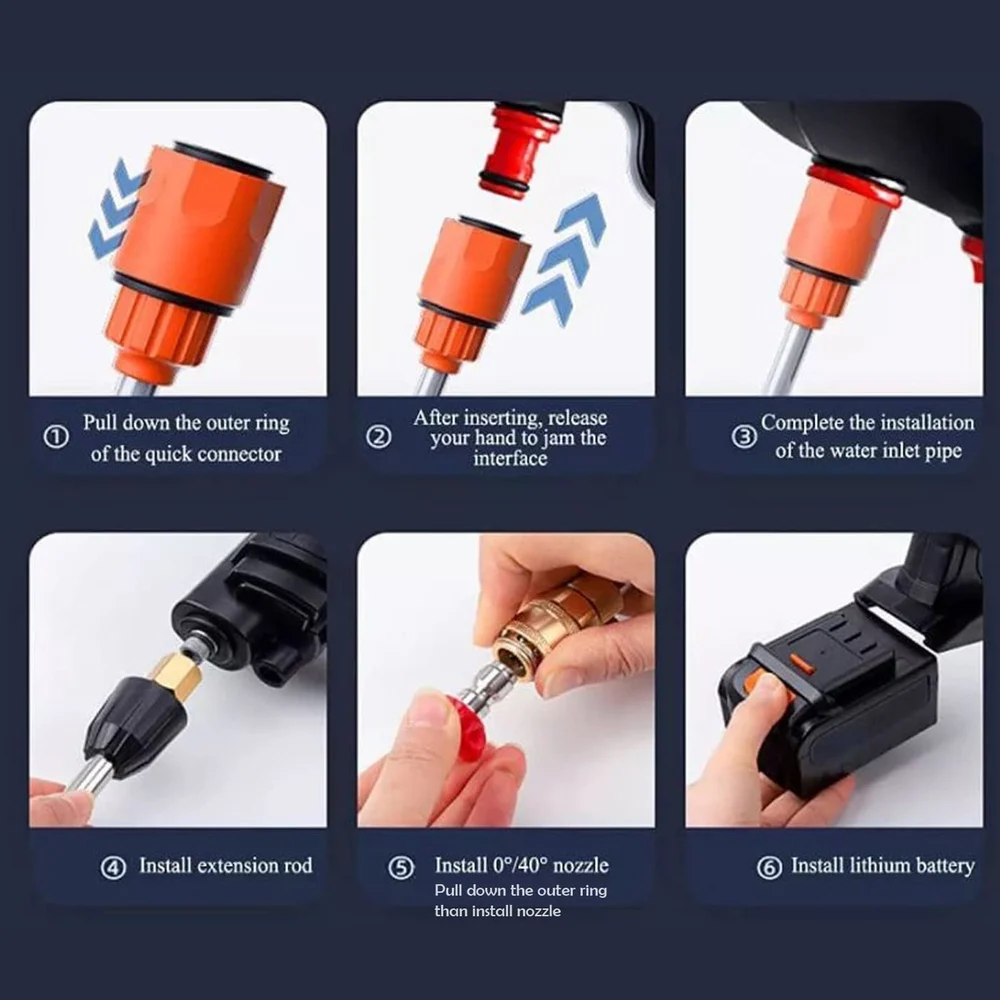 ① Pull down the outer ring of the quick connector

② After inserting, release your hand to jam the interface

③ Complete the installation of the water inlet pipe

④ Install extension rod

⑤ Install 0°/40° nozzle
Pull down the outer ring than install nozzle

⑥ Install lithium battery